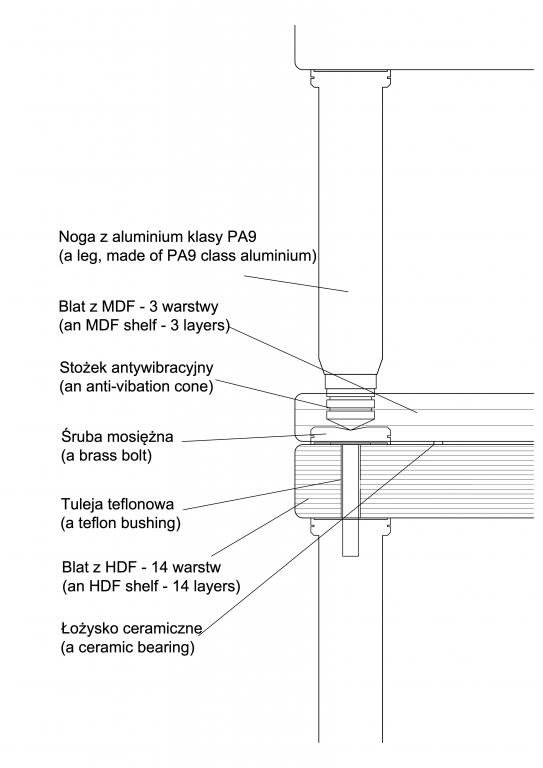 Noga z aluminium klasy PA9
(a leg, made of PA9 class aluminium)

Blat z MDF - 3 warstwy
(an MDF shelf - 3 layers)

Stożek antywibracyjny
(an anti-vibation cone)

Śruba mosiężna
(a brass bolt)

Tuleja teflonowa
(a teflon bushing)

Blat z HDF - 14 warstw
(an HDF shelf - 14 layers)

Łożysko ceramiczne
(a ceramic bearing)