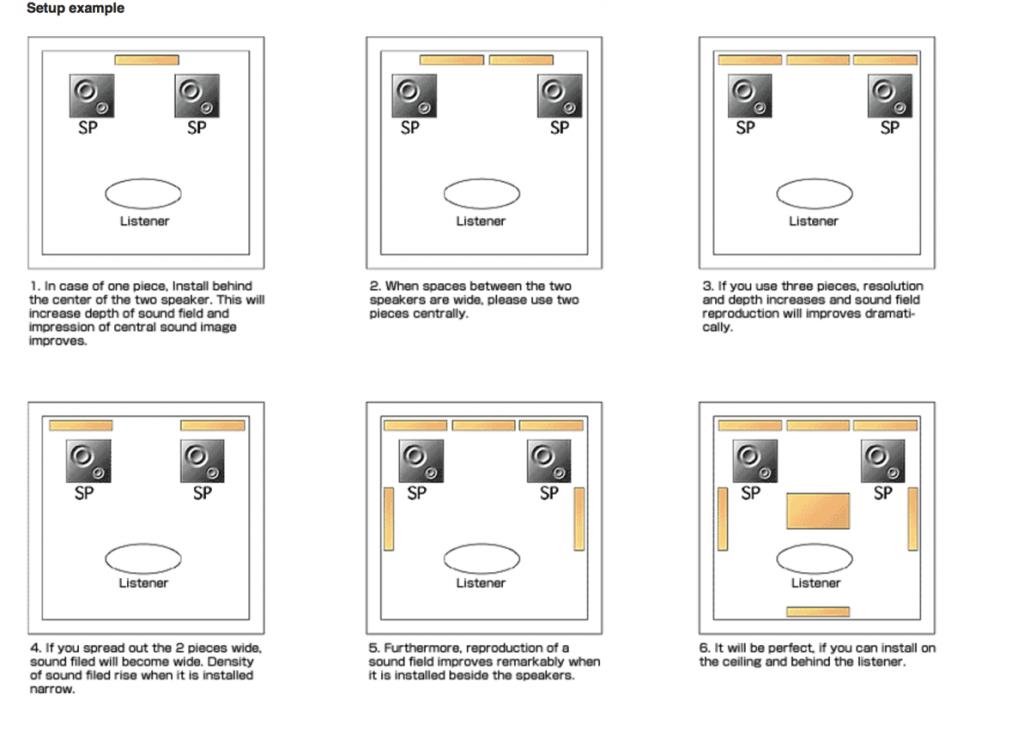 Setup example

SP SP

Listener

1. In case of one piece, Install behind the center of the two speaker. This will increase depth of sound field and impression of central sound image improves.

SP SP

Listener

2. When spaces between the two speakers are wide, please use two pieces centrally.

SP SP

Listener

3. If you use three pieces, resolution and depth increases and sound field reproduction will improves dramatically.

SP SP

Listener

4. If you spread out the 2 pieces wide, sound filed will become wide. Density of sound filed rise when it is installed narrow.

SP SP

Listener

5. Furthermore, reproduction of a sound field improves remarkably when it is installed beside the speakers.

SP SP

Listener

6. It will be perfect, if you can install on the ceiling and behind the listener.