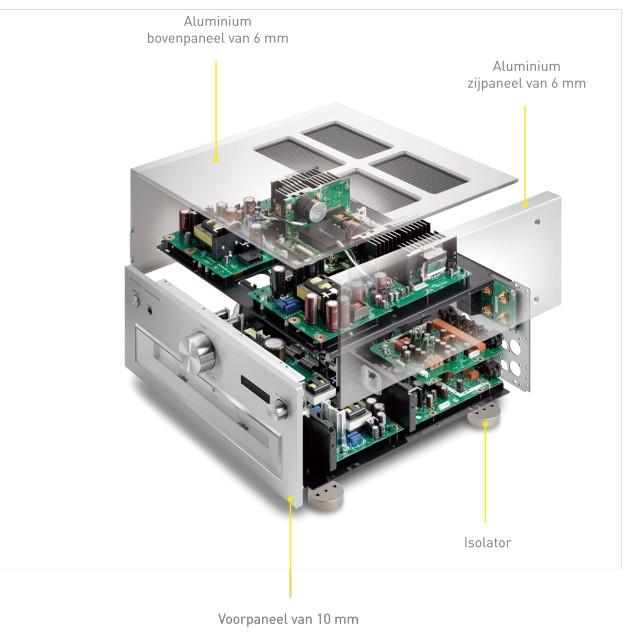 Aluminium
bovenpaneel van 6 mm

Aluminium
zijpaneel van 6 mm

Isolator

Voorpaneel van 10 mm